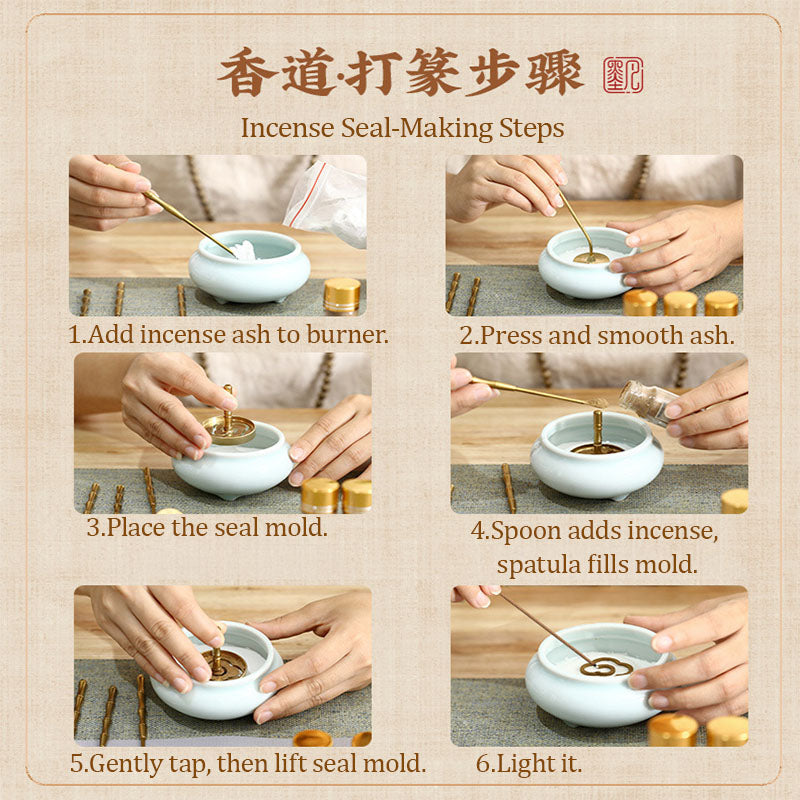 香道·打篆步骤

Incense Seal-Making Steps

1.Add incense ash to burner.

2.Press and smooth ash.

3.Place the seal mold.

4.Spoon adds incense, spatula fills mold.

5.Gently tap, then lift seal mold.

6.Light it.