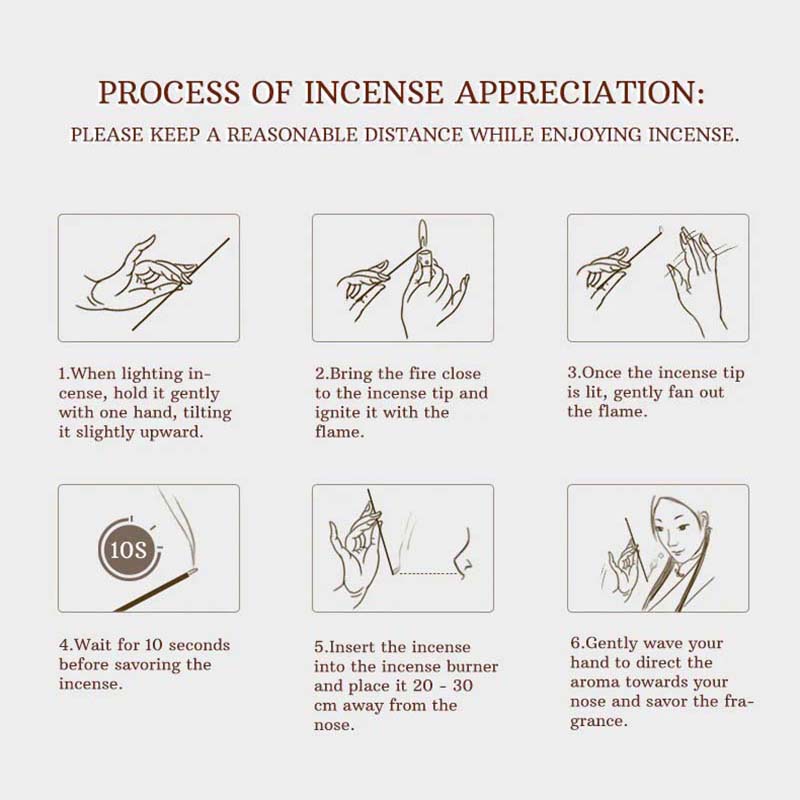 PROCESS OF INCENSE APPRECIATION:

PLEASE KEEP A REASONABLE DISTANCE WHILE ENJOYING INCENSE.

1.When lighting incense, hold it gently with one hand, tilting it slightly upward.

2.Bring the fire close to the incense tip and ignite it with the flame.

3.Once the incense tip is lit, gently fan out the flame.

10S

4.Wait for 10 seconds before savoring the incense.

5.Insert the incense into the incense burner and place it 20 - 30 cm away from the nose.

6.Gently wave your hand to direct the aroma towards your nose and savor the fragrance.