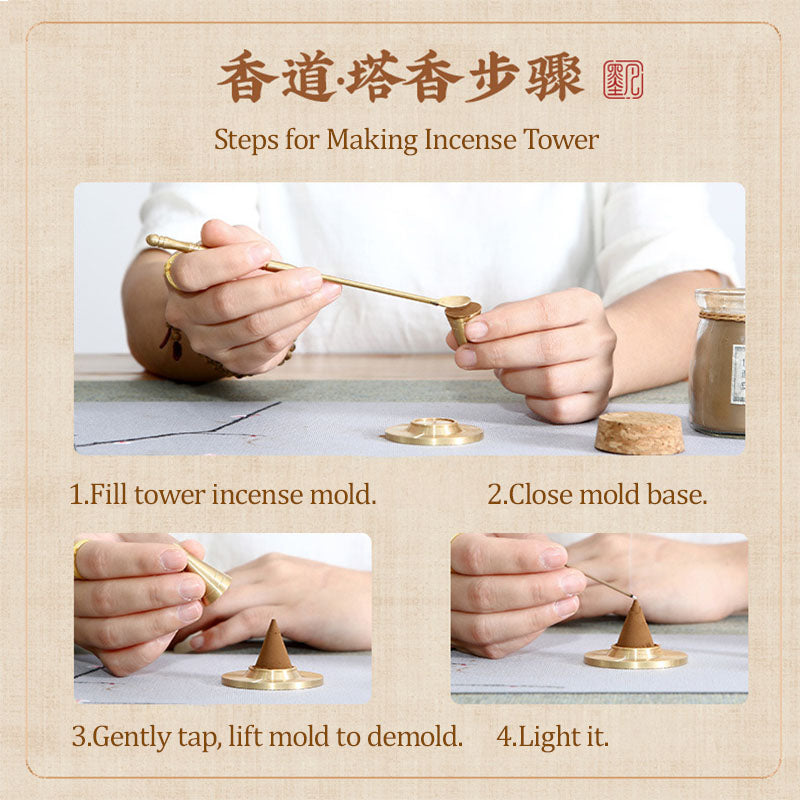 香道·塔香步骤

Steps for Making Incense Tower

1.Fill tower incense mold.

2.Close mold base.

3.Gently tap, lift mold to demold.

4.Light it.